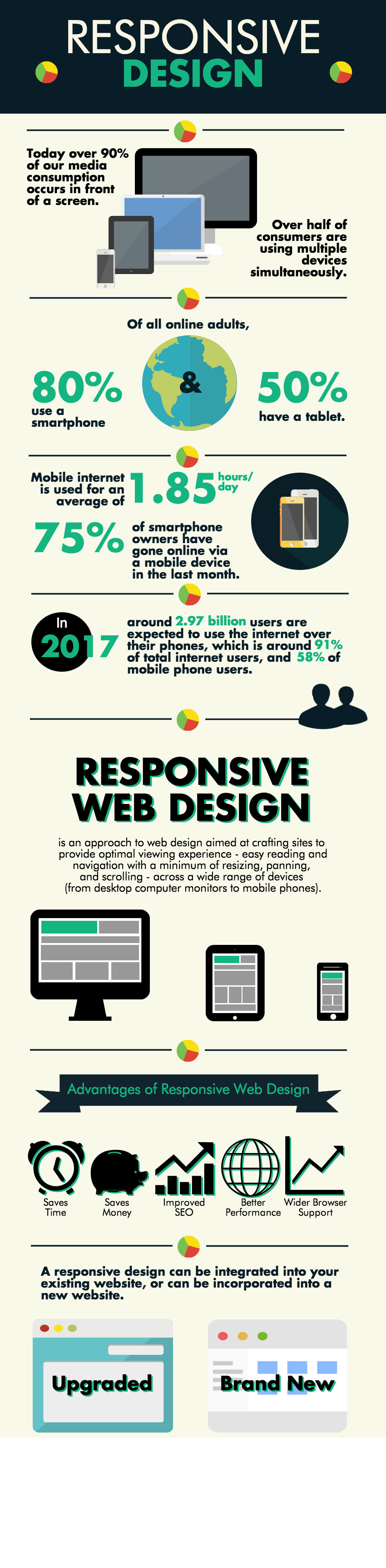 RESPONSIVE DESIGN

Today over 90% of our media consumption occurs in front of a screen.

Over half of consumers are using multiple devices simultaneously.

Of all online adults,

80% use a smartphone

&

50% have a tablet.

Mobile internet is used for an average of 1.85 hours/day

75% of smartphone owners have gone online via a mobile device in the last month.

In 2017

around 2.97 billion users are expected to use the internet over their phones, which is around 91% of total internet users, and 58% of mobile phone users.

RESPONSIVE WEB DESIGN

is an approach to web design aimed at crafting sites to provide optimal viewing experience - easy reading and navigation with a minimum of resizing, panning, and scrolling - across a wide range of devices (from desktop computer monitors to mobile phones).

Advantages of Responsive Web Design

Saves Time

Saves Money

Improved SEO

Better Performance

Wider Browser Support

A responsive design can be integrated into your existing website, or can be incorporated into a new website.

Upgraded

Brand New